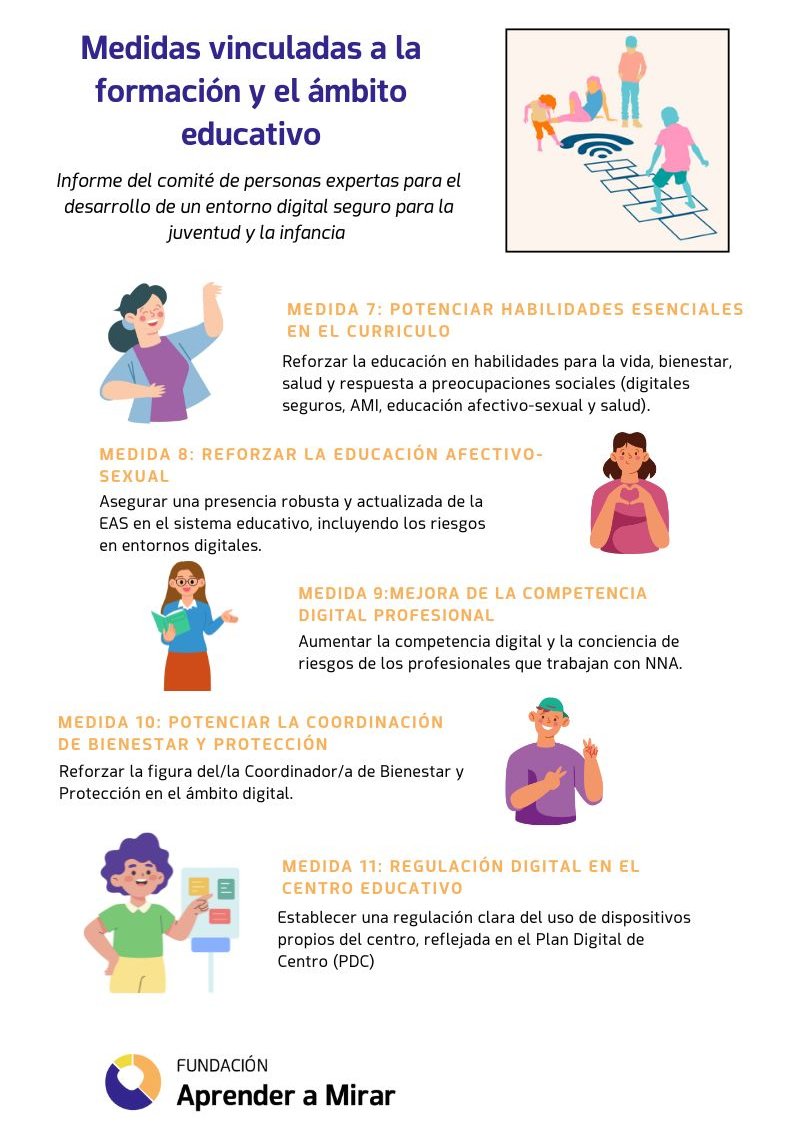 Medidas vinculadas a la formación y el ámbito educativo

Informe del comité de personas expertas para el desarrollo de un entorno digital seguro para la juventud y la infancia

MEDIDA 7: POTENCIAR HABILIDADES ESENCIALES EN EL CURRICULO

Reforzar la educación en habilidades para la vida, bienestar, salud y respuesta a preocupaciones sociales (digitales seguros, AMI, educación afectivo-sexual y salud).

MEDIDA 8: REFORZAR LA EDUCACIÓN AFECTIVO-SEXUAL

Asegurar una presencia robusta y actualizada de la EAS en el sistema educativo, incluyendo los riesgos en entornos digitales.

MEDIDA 9:MEJORA DE LA COMPETENCIA DIGITAL PROFESIONAL

Aumentar la competencia digital y la conciencia de riesgos de los profesionales que trabajan con NNA.

MEDIDA 10: POTENCIAR LA COORDINACIÓN DE BIENESTAR Y PROTECCIÓN

Reforzar la figura del/la Coordinador/a de Bienestar y Protección en el ámbito digital.

MEDIDA 11: REGULACIÓN DIGITAL EN EL CENTRO EDUCATIVO

Establecer una regulación clara del uso de dispositivos propios del centro, reflejada en el Plan Digital de Centro (PDC)

FUNDACIÓN
Aprender a Mirar